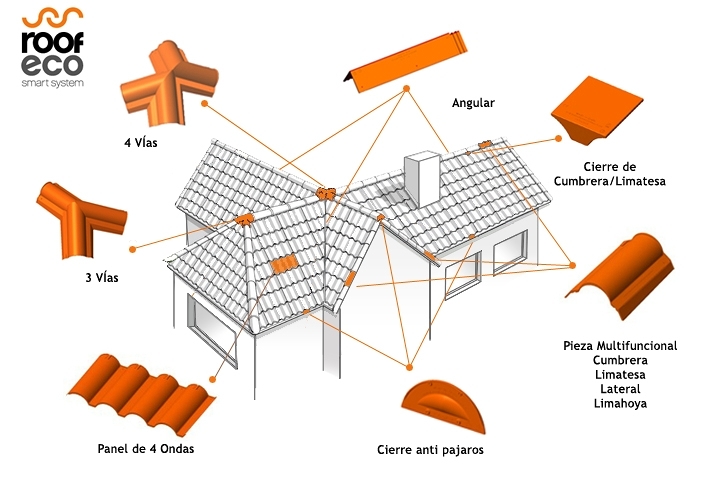 roof
eco
smart system

4 Vías

Angular

Cierre de
Cumbrera/Limatesa

3 Vías

Pieza Multifuncional
Cumbrera
Limatesa
Lateral
Limahoya

Panel de 4 Ondas

Cierre anti pajaros