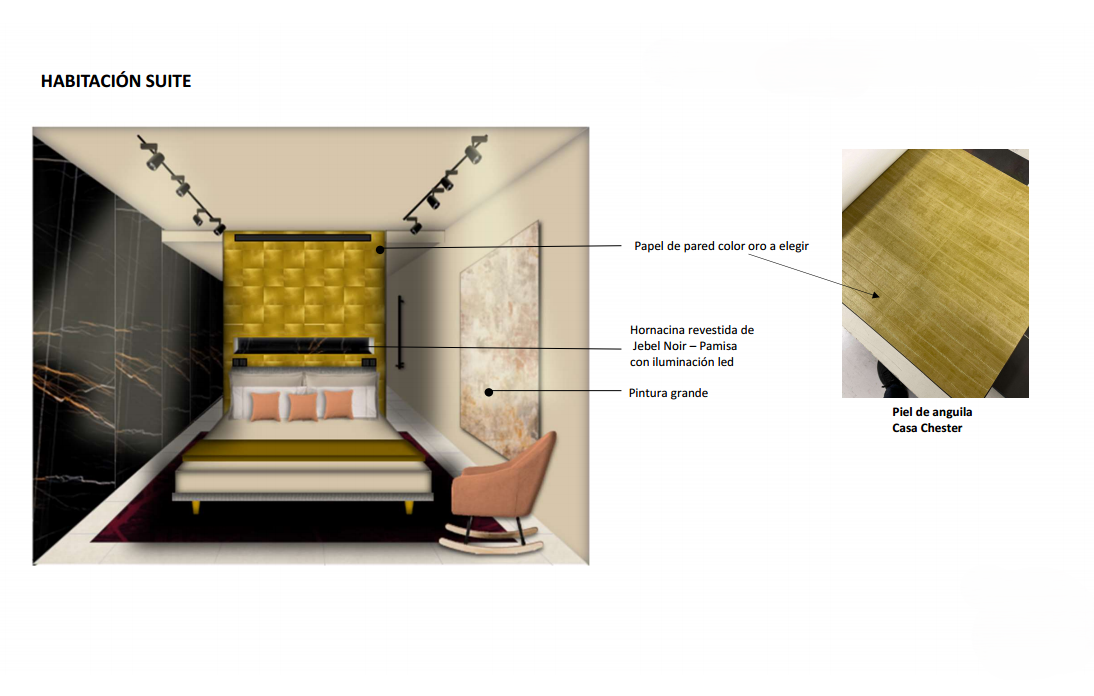 HABITACIÓN SUITE

Papel de pared color oro a elegir

Hornacina revestida de Jebel Noir – Pamisa con iluminación led

Pintura grande

Piel de anguila
Casa Chester